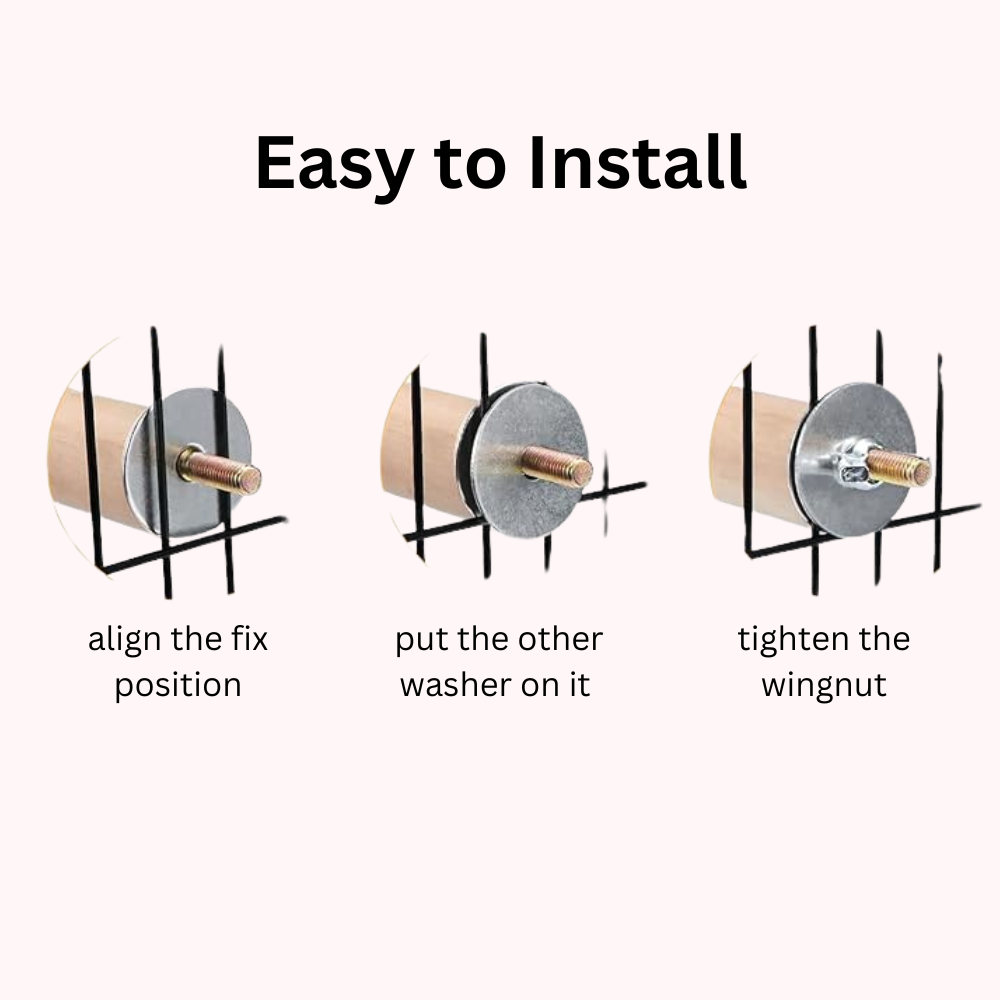 Easy to Install

align the fix position

put the other washer on it

tighten the wingnut