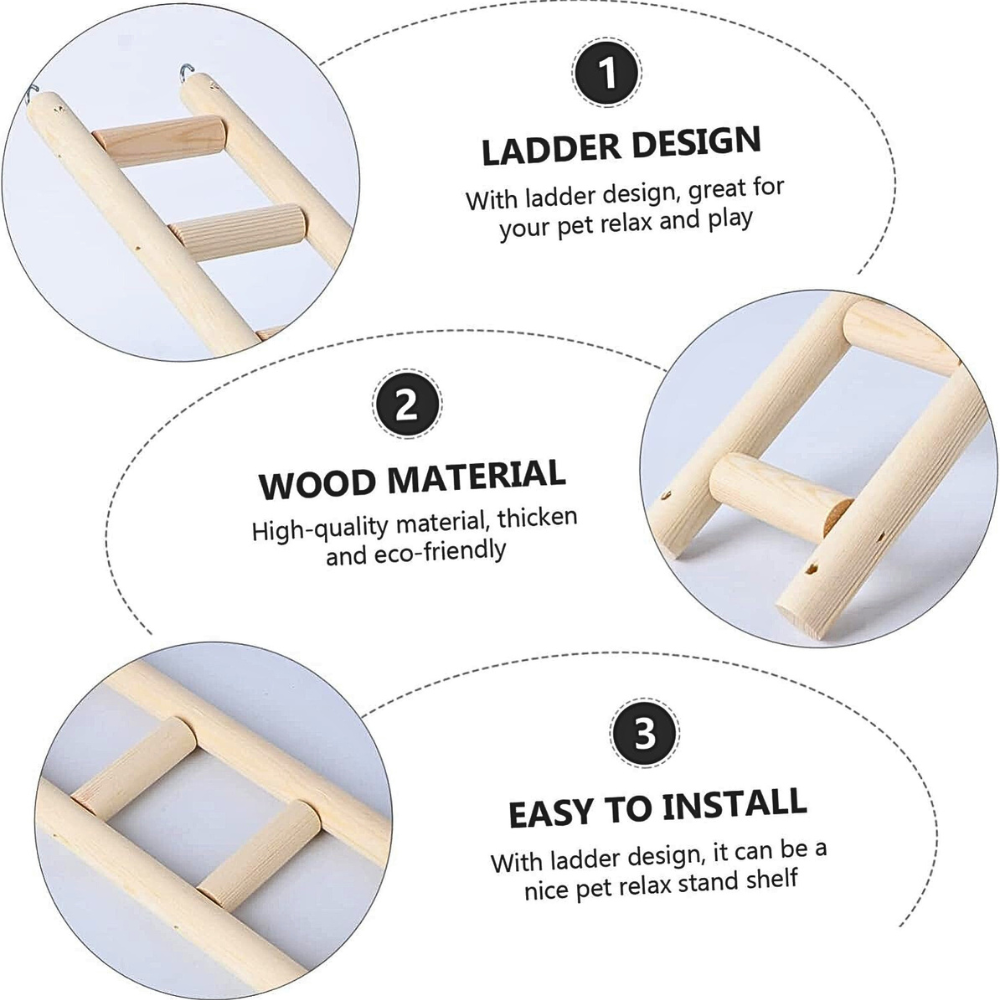 1

LADDER DESIGN

With ladder design, great for your pet relax and play

2

WOOD MATERIAL

High-quality material, thicken and eco-friendly

3

EASY TO INSTALL

With ladder design, it can be a nice pet relax stand shelf